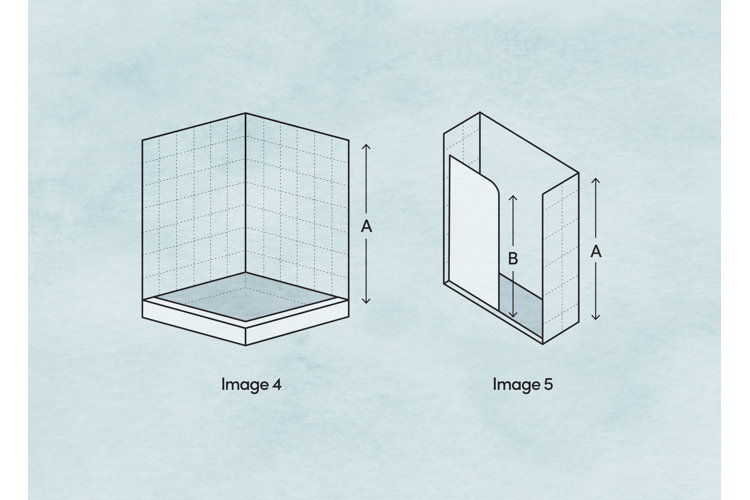 A

Image 4

B

A

Image 5